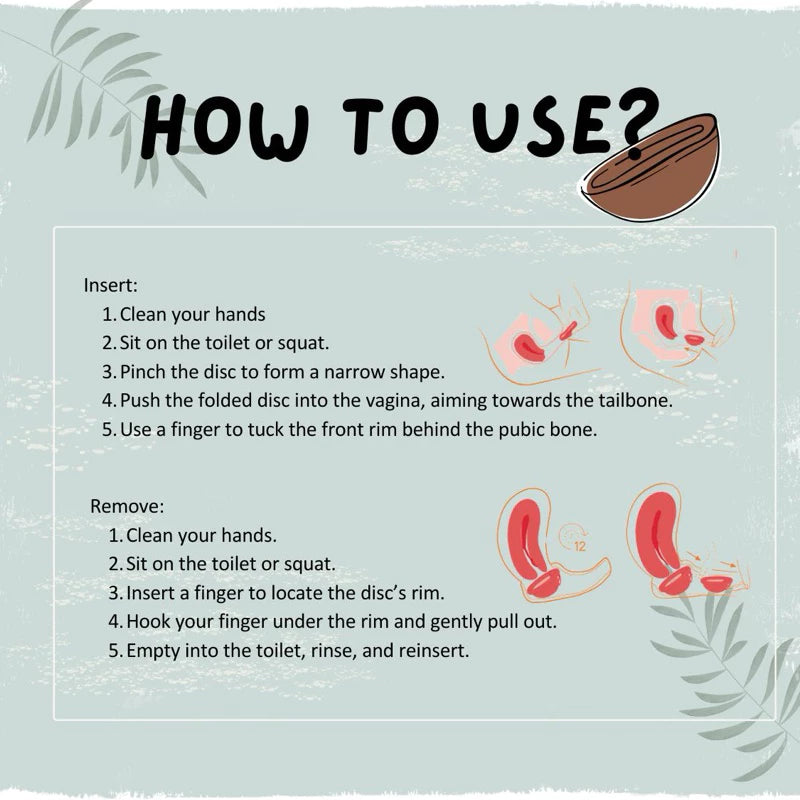 HOW TO USE?

Insert:
1. Clean your hands
2. Sit on the toilet or squat.
3. Pinch the disc to form a narrow shape.
4. Push the folded disc into the vagina, aiming towards the tailbone.
5. Use a finger to tuck the front rim behind the pubic bone.

Remove:
1. Clean your hands.
2. Sit on the toilet or squat.
3. Insert a finger to locate the disc's rim.
4. Hook your finger under the rim and gently pull out.
5. Empty into the toilet, rinse, and reinsert.

12